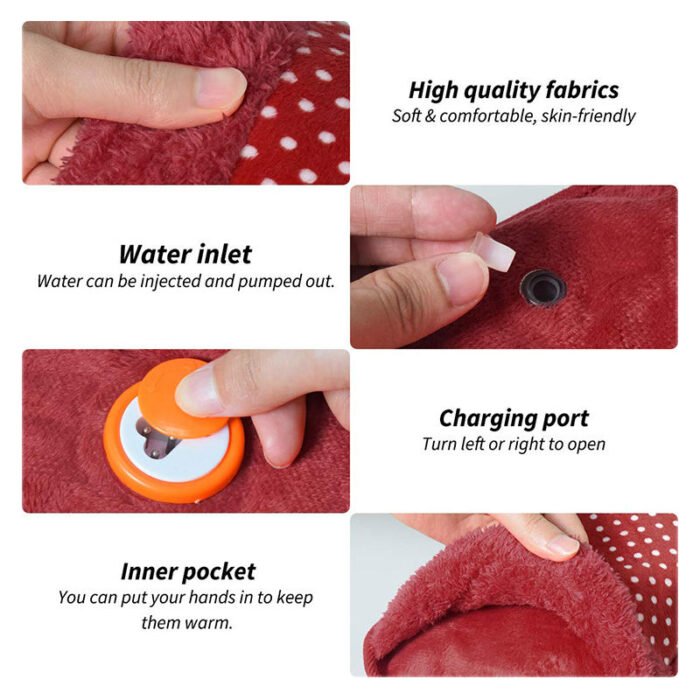 High quality fabrics
Soft & comfortable, skin-friendly

Water inlet
Water can be injected and pumped out.

Charging port
Turn left or right to open

Inner pocket
You can put your hands in to keep them warm.