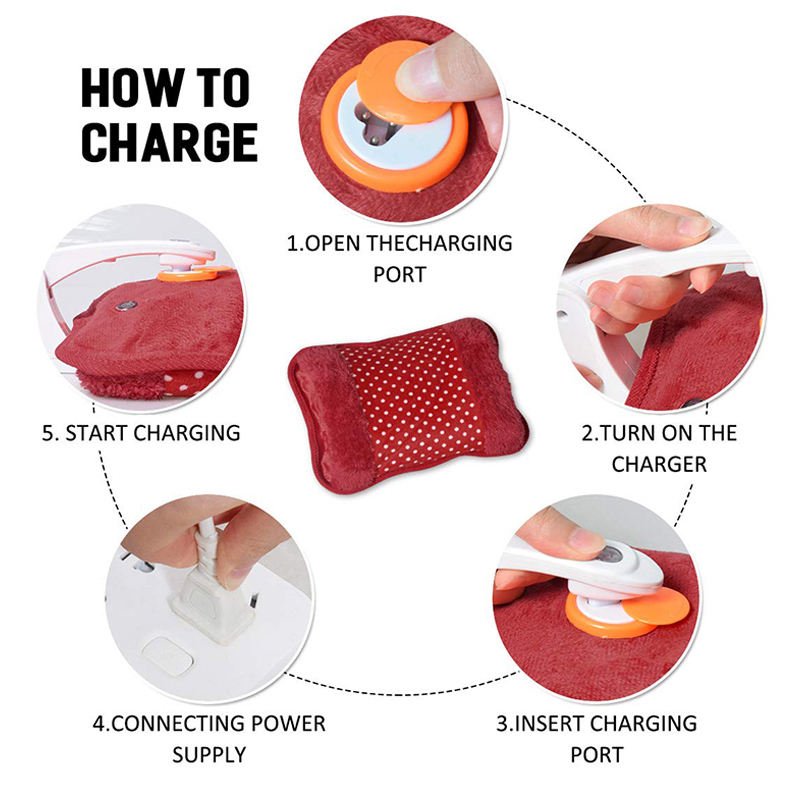 HOW TO CHARGE

1.OPEN THECHARGING PORT

2.TURN ON THE CHARGER

3.INSERT CHARGING PORT

4.CONNECTING POWER SUPPLY

5. START CHARGING