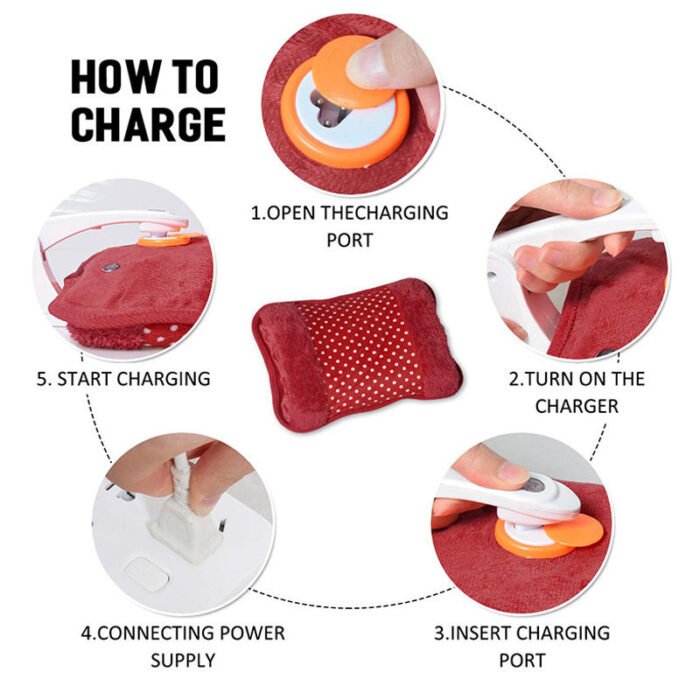 HOW TO CHARGE

1.OPEN THECHARGING PORT

2.TURN ON THE CHARGER

3.INSERT CHARGING PORT

4.CONNECTING POWER SUPPLY

5. START CHARGING